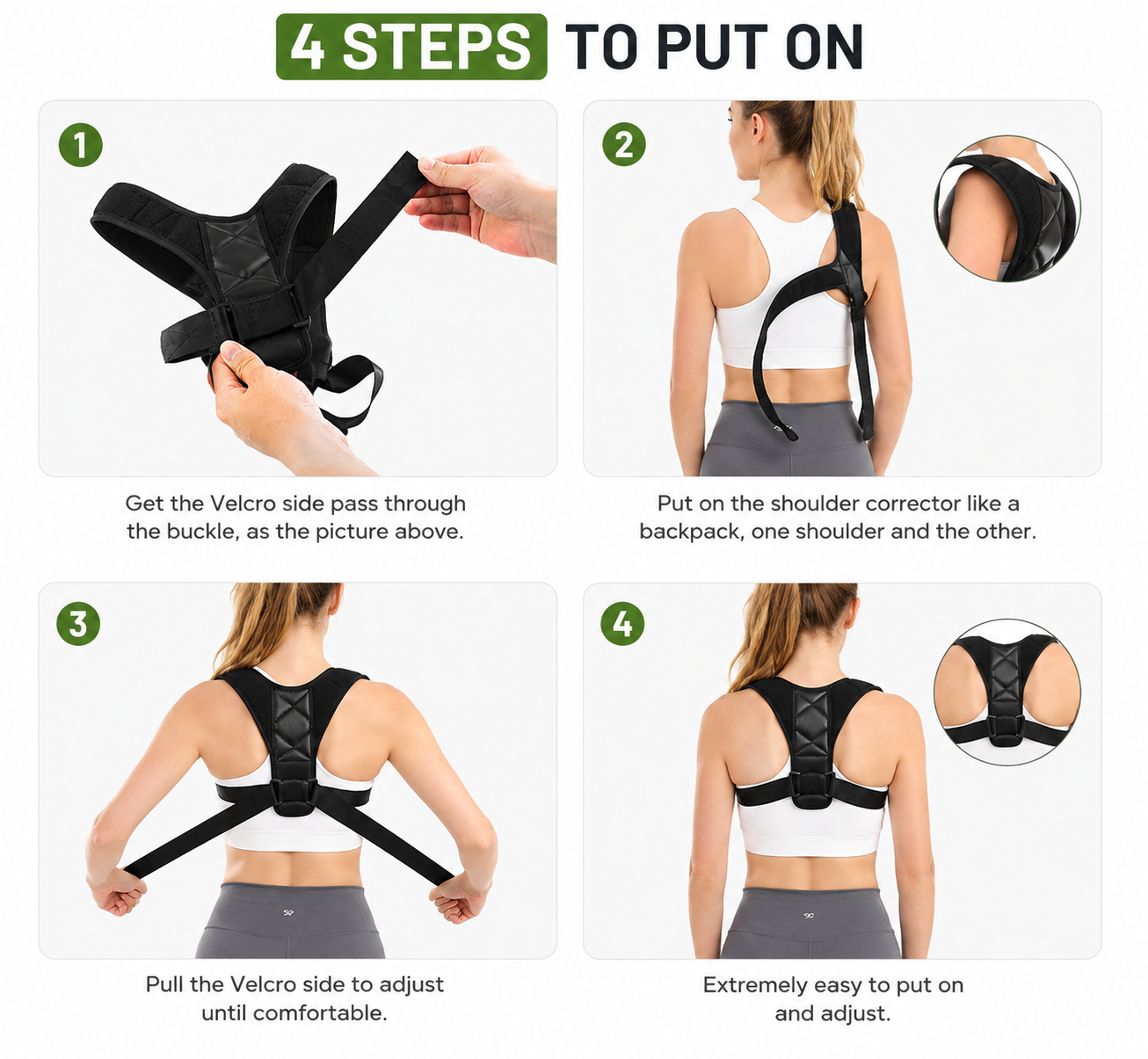 4 STEPS TO PUT ON

1

Get the Velcro side pass through the buckle, as the picture above.

2

Put on the shoulder corrector like a backpack, one shoulder and the other.

3

Pull the Velcro side to adjust until comfortable.

4

Extremely easy to put on and adjust.